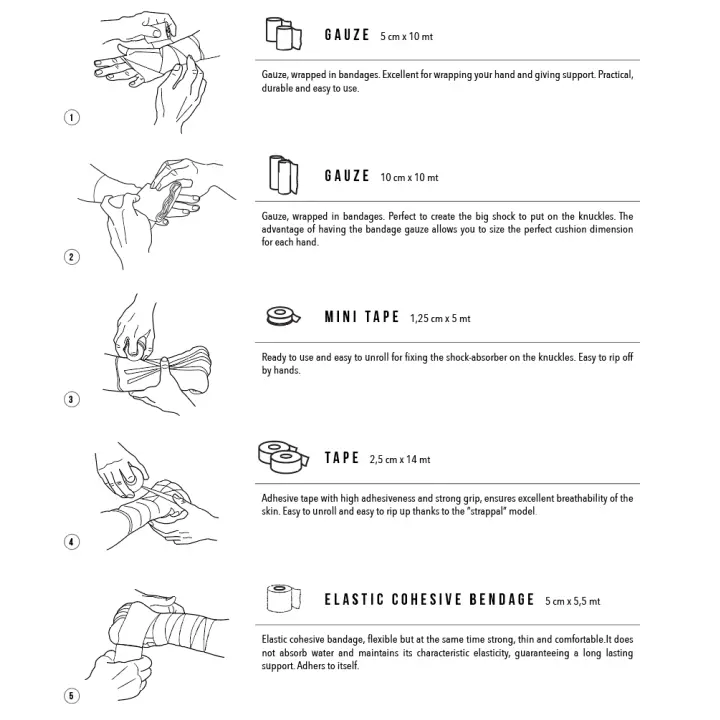 1

GAUZE 5 cm x 10 mt

Gauze, wrapped in bandages. Excellent for wrapping your hand and giving support. Practical, durable and easy to use.

2

GAUZE 10 cm x 10 mt

Gauze, wrapped in bandages. Perfect to create the big shock to put on the knuckles. The advantage of having the bandage gauze allows you to size the perfect cushion dimension for each hand.

3

MINI TAPE 1,25 cm x 5 mt

Ready to use and easy to unroll for fixing the shock-absorber on the knuckles. Easy to rip off by hands.

4

TAPE 2,5 cm x 14 mt

Adhesive tape with high adhesiveness and strong grip, ensures excellent breathability of the skin. Easy to unroll and easy to rip up thanks to the "strappal" model.

5

ELASTIC COHESIVE BENDAGE 5 cm x 5,5 mt

Elastic cohesive bandage, flexible but at the same time strong, thin and comfortable.It does not absorb water and maintains its characteristic elasticity, guaranteeing a long lasting support. Adhers to itself.