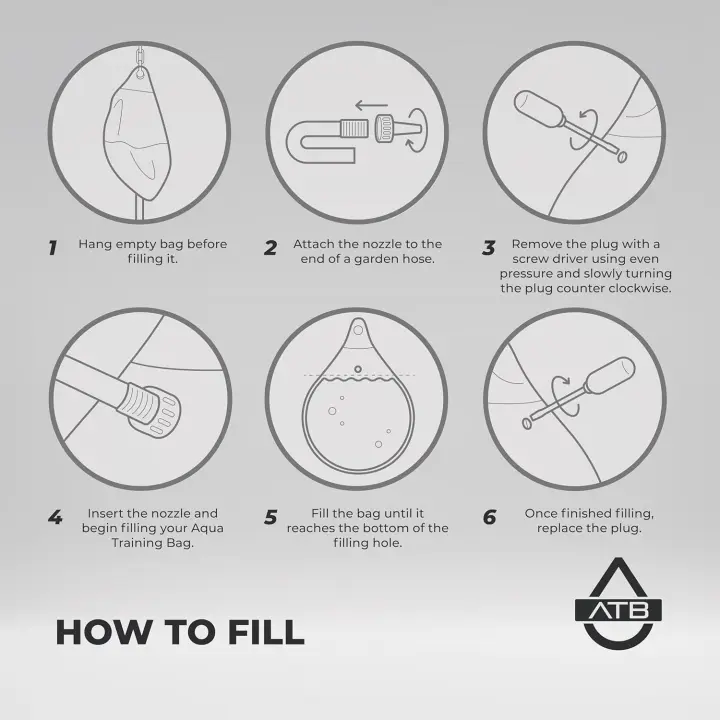 1 Hang empty bag before filling it.

2 Attach the nozzle to the end of a garden hose.

3 Remove the plug with a screw driver using even pressure and slowly turning the plug counter clockwise.

4 Insert the nozzle and begin filling your Aqua Training Bag.

5 Fill the bag until it reaches the bottom of the filling hole.

6 Once finished filling, replace the plug.

HOW TO FILL

ATB